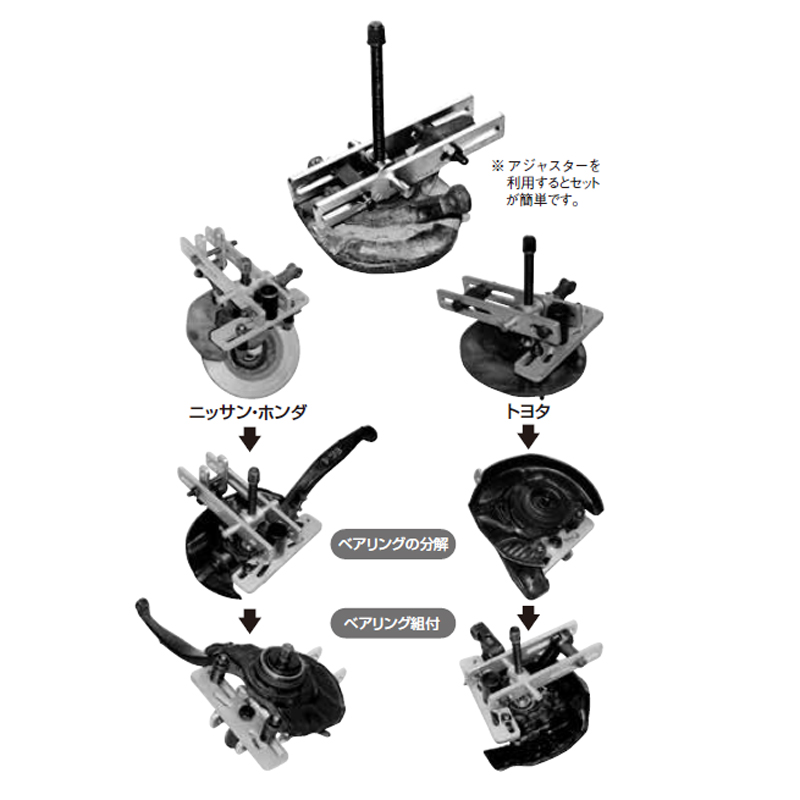 ※ アジャスターを利用するとセットが簡単です。

ニッサン・ホンダ

トヨタ

ベアリングの分解

ベアリング組付